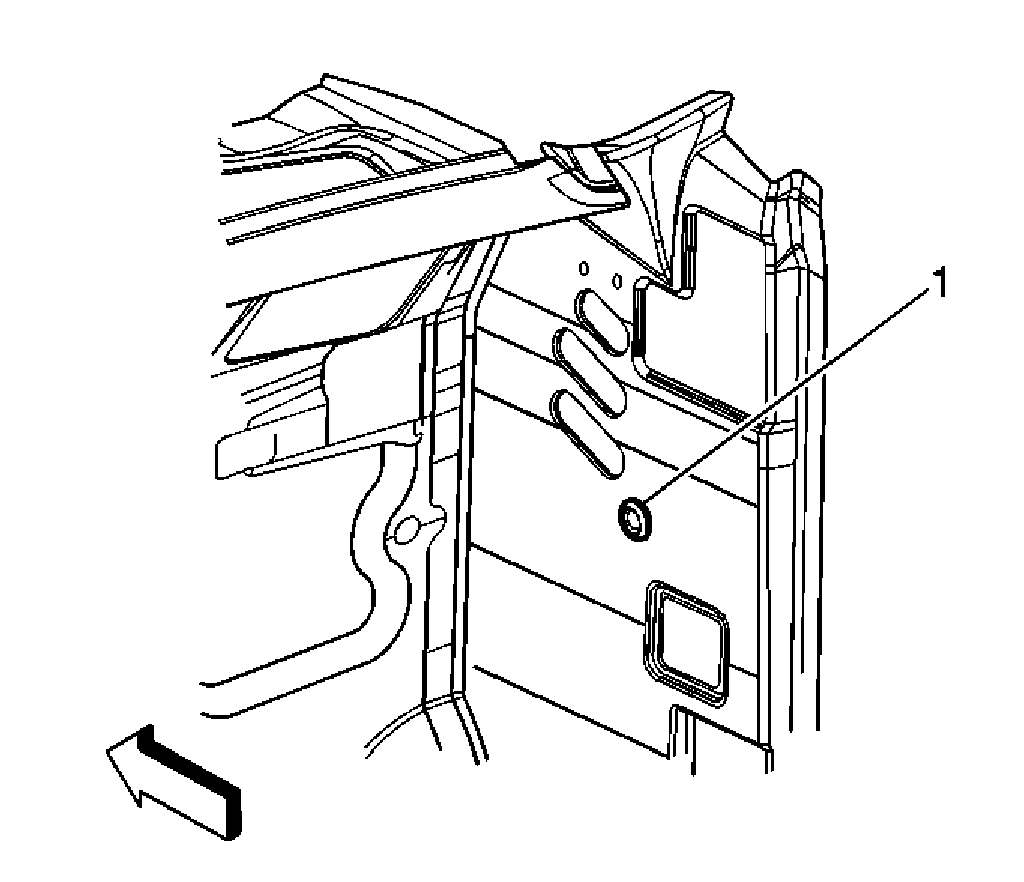 1