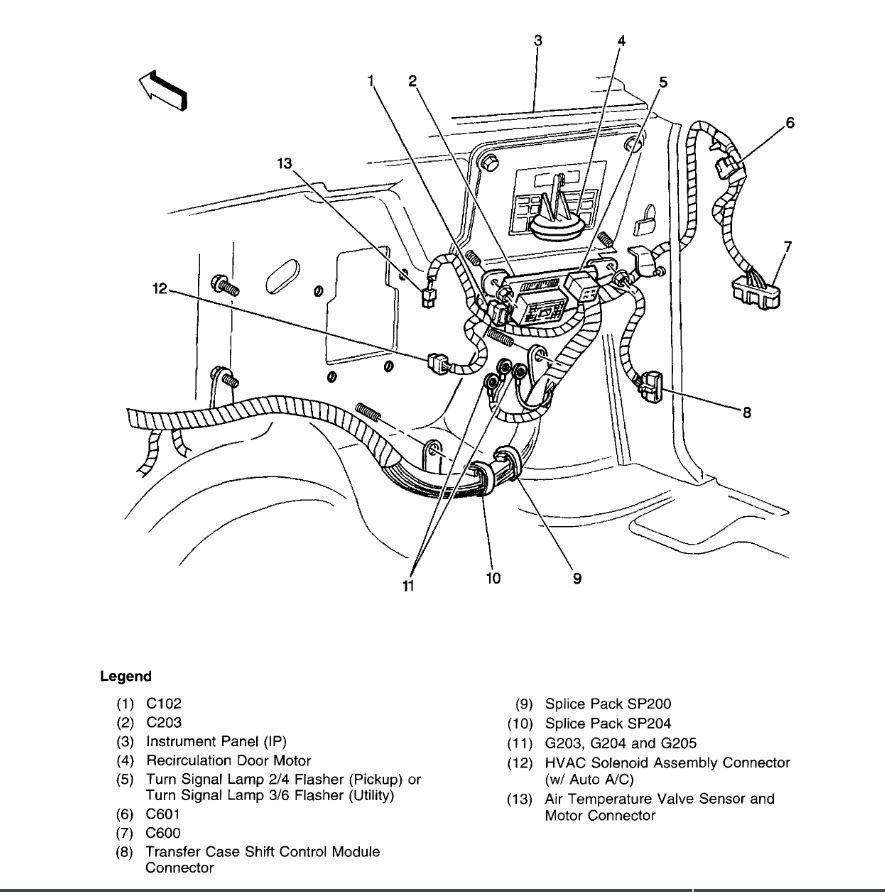 3
4
1
2
5
6
13
7
12
8
11
10
9

Legend

(1) C102
(2) C203
(3) Instrument Panel (IP)
(4) Recirculation Door Motor
(5) Turn Signal Lamp 2/4 Flasher (Pickup) or Turn Signal Lamp 3/6 Flasher (Utility)
(6) C601
(7) C600
(8) Transfer Case Shift Control Module Connector

(9) Splice Pack SP200
(10) Splice Pack SP204
(11) G203, G204 and G205
(12) HVAC Solenoid Assembly Connector (w/ Auto A/C)
(13) Air Temperature Valve Sensor and Motor Connector