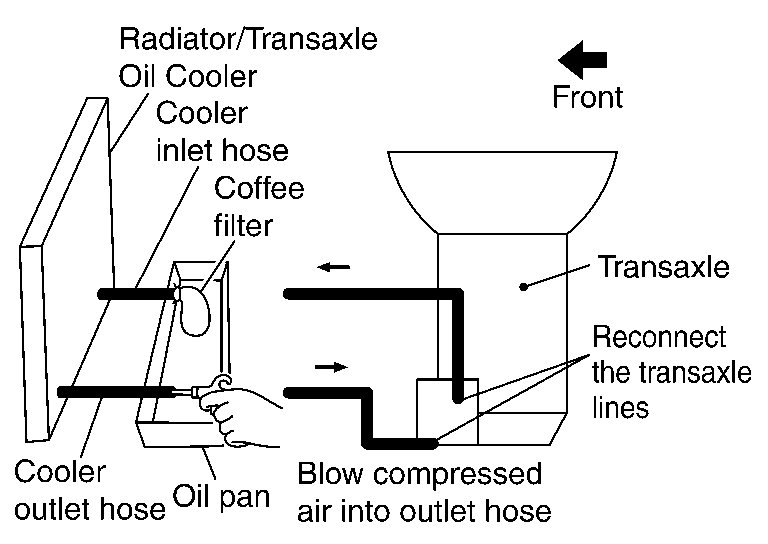 Radiator/Transaxle Oil Cooler

Cooler inlet hose

Coffee filter

Front

Transaxle

Reconnect the transaxle lines

Cooler outlet hose

Oil pan

Blow compressed air into outlet hose