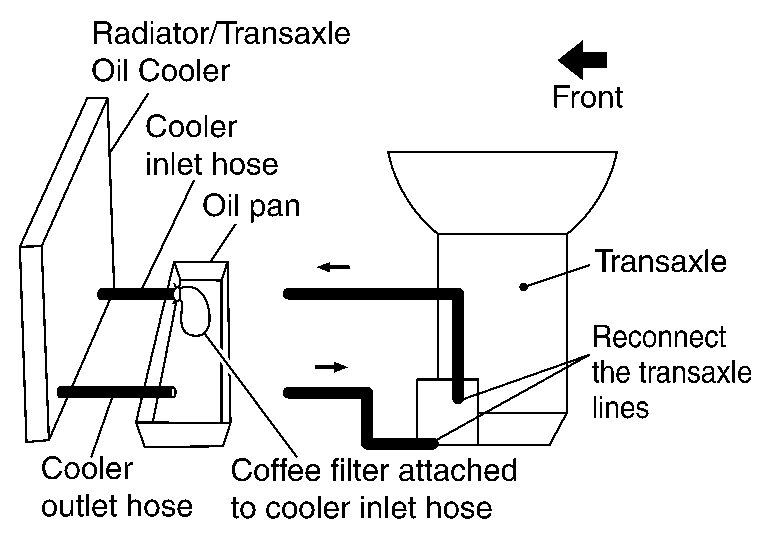 Radiator/Transaxle Oil Cooler

Front

Cooler inlet hose

Oil pan

Transaxle

Reconnect the transaxle lines

Cooler outlet hose

Coffee filter attached to cooler inlet hose