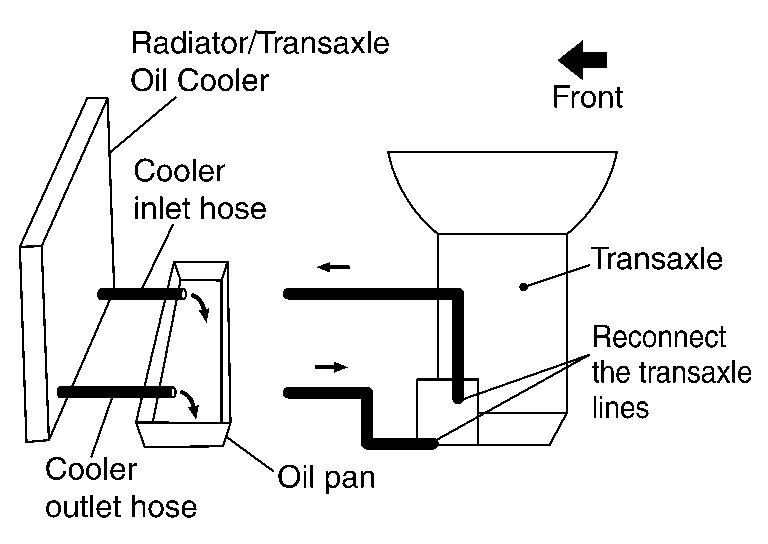 Radiator/Transaxle Oil Cooler

Front

Cooler inlet hose

Transaxle

Reconnect the transaxle lines

Cooler outlet hose

Oil pan