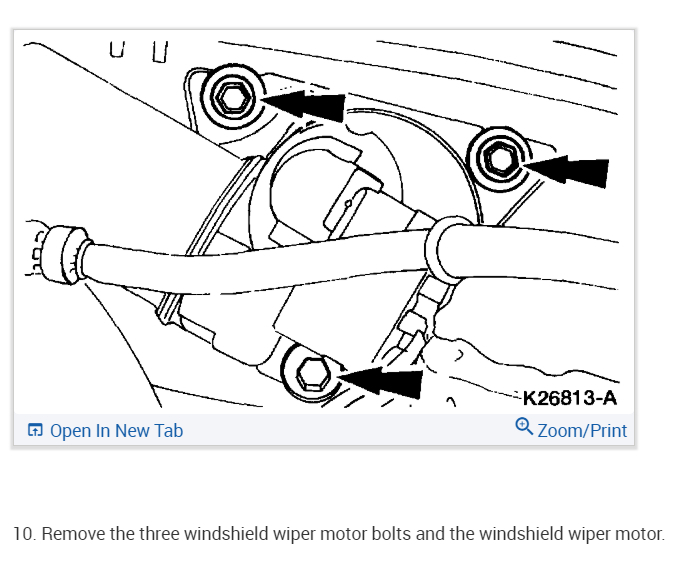 K26813-A

Open In New Tab

Zoom/Print

10. Remove the three windshield wiper motor bolts and the windshield wiper motor.