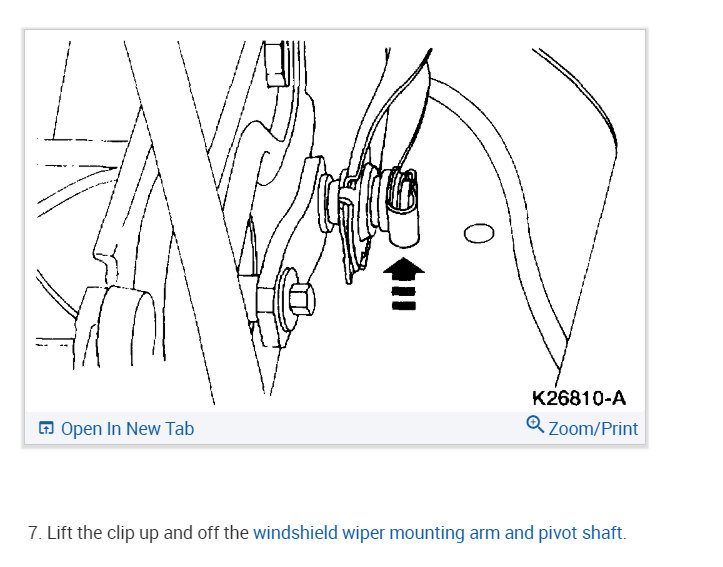 K26810-A

Open In New Tab

Zoom/Print

7. Lift the clip up and off the windshield wiper mounting arm and pivot shaft.