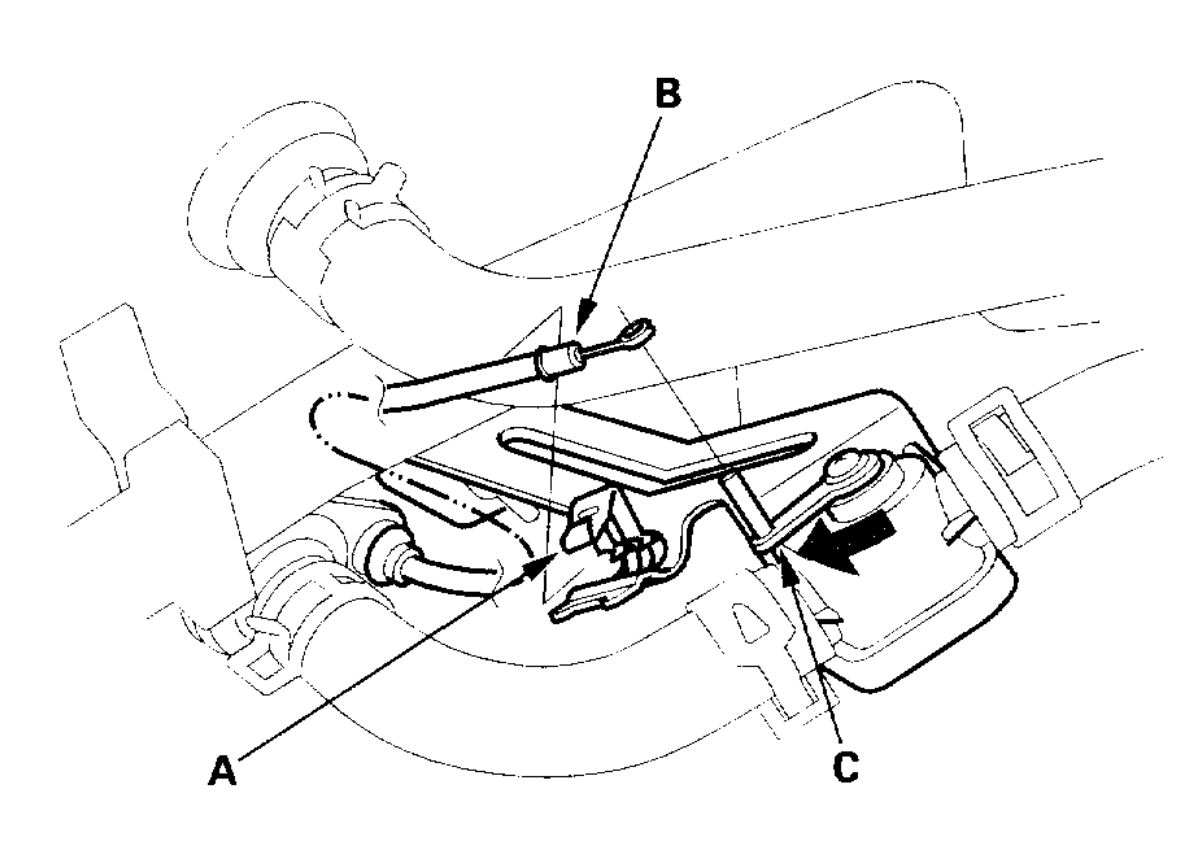 B

A

C