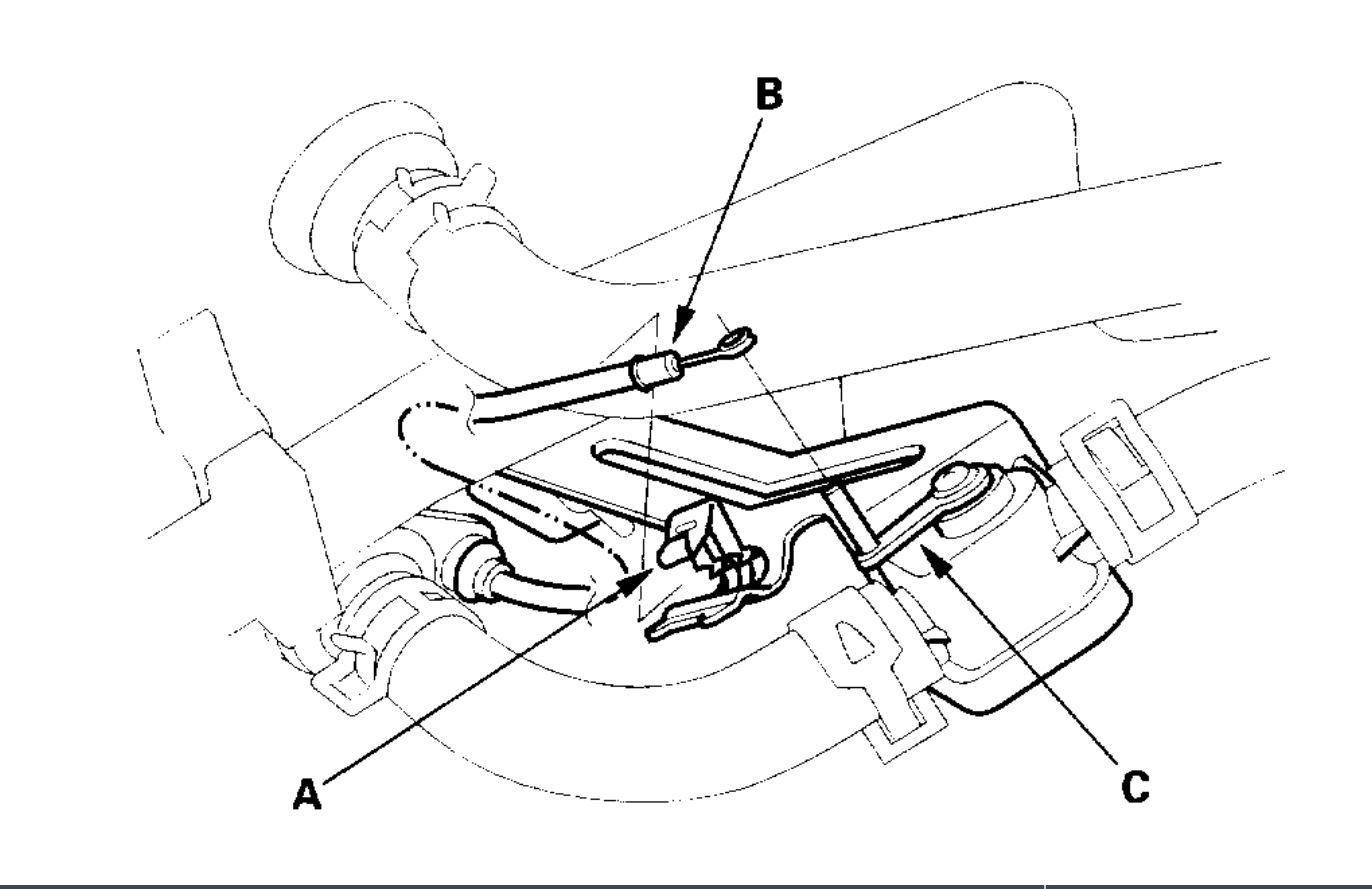 B

A

C