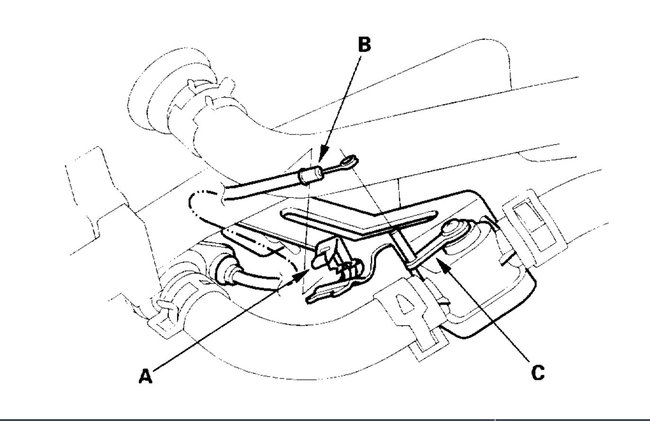 B

A

C