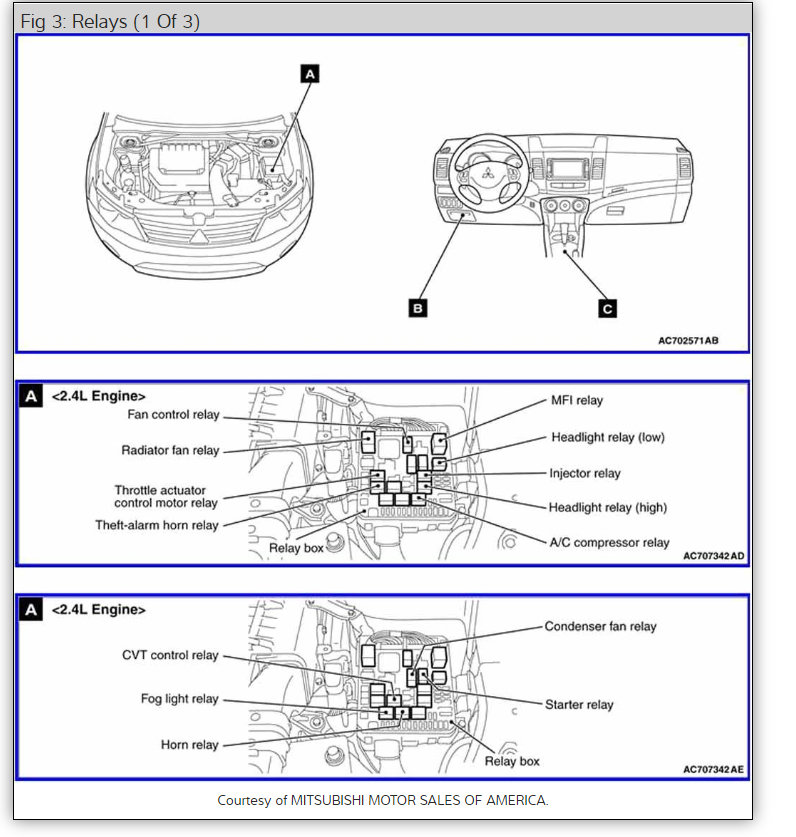 Fig 3: Relays (1 Of 3)

A

B

C

AC702571AB

A <2.4L Engine>

Fan control relay
Radiator fan relay
Throttle actuator control motor relay
Theft-alarm horn relay
Relay box
MFI relay
Headlight relay (low)
Injector relay
Headlight relay (high)
A/C compressor relay

AC707342AD

A <2.4L Engine>

CVT control relay
Fog light relay
Horn relay
Condenser fan relay
Starter relay
Relay box

AC707342AE

Courtesy of MITSUBISHI MOTOR SALES OF AMERICA.