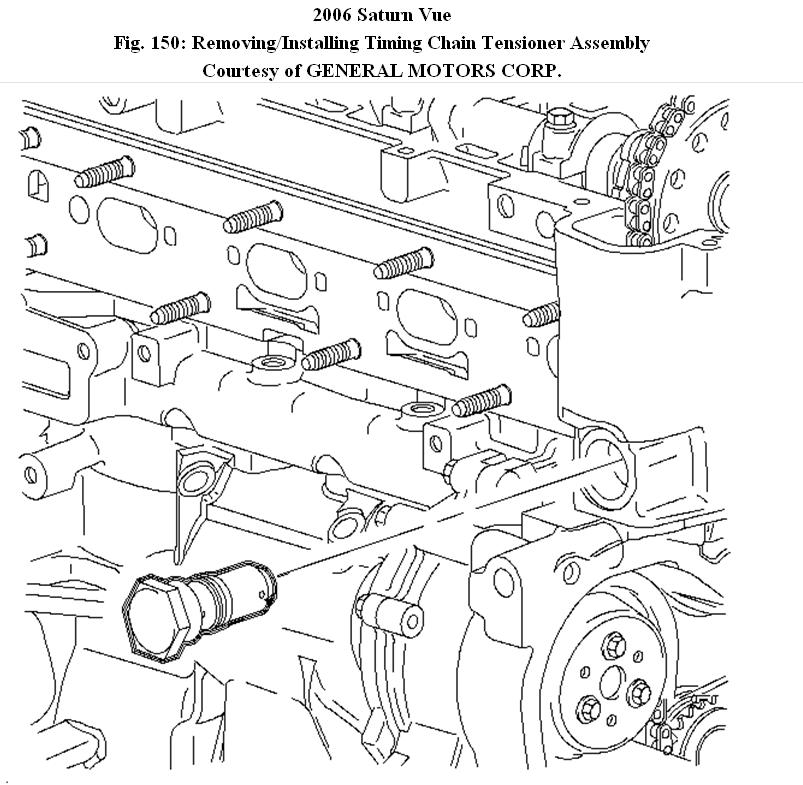 2006 Saturn Vue

Fig. 150: Removing/Installing Timing Chain Tensioner Assembly

Courtesy of GENERAL MOTORS CORP.