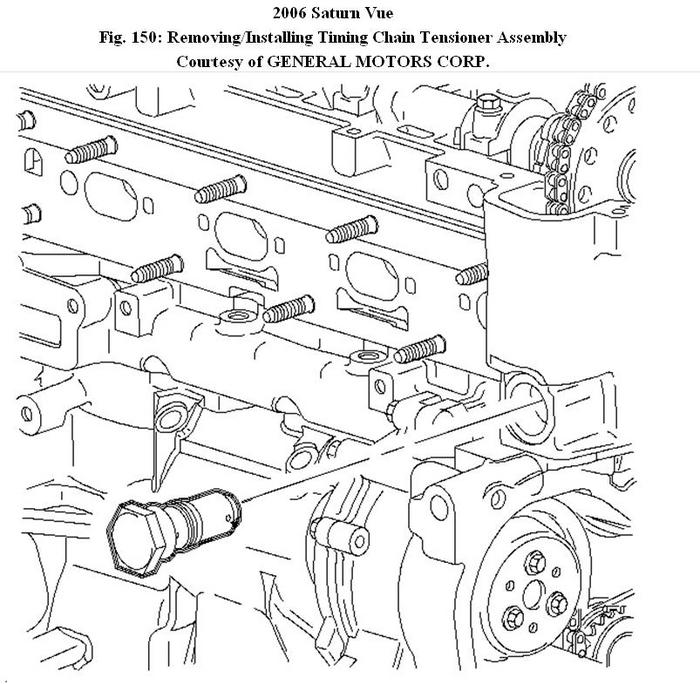 2006 Saturn Vue
Fig. 150: Removing/Installing Timing Chain Tensioner Assembly
Courtesy of GENERAL MOTORS CORP.