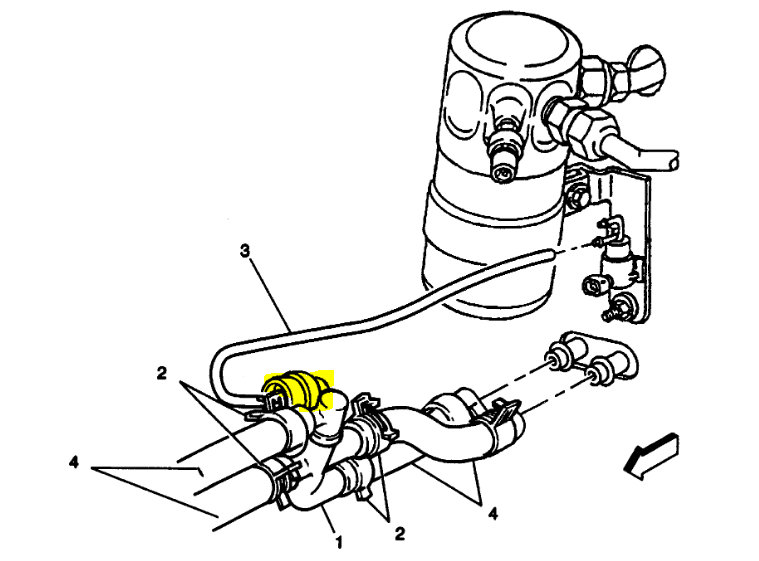 3
2
4
1
2
4