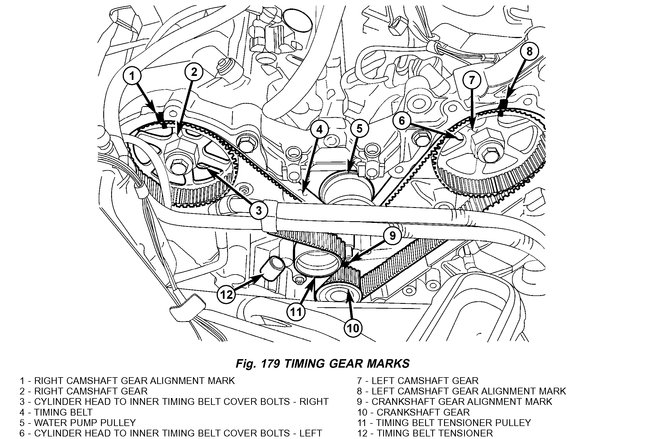 1
2
3
4
5
6
7
8
9
10
11
12

Fig. 179 TIMING GEAR MARKS

1 - RIGHT CAMSHAFT GEAR ALIGNMENT MARK
2 - RIGHT CAMSHAFT GEAR
3 - CYLINDER HEAD TO INNER TIMING BELT COVER BOLTS - RIGHT
4 - TIMING BELT
5 - WATER PUMP PULLEY
6 - CYLINDER HEAD TO INNER TIMING BELT COVER BOLTS - LEFT

7 - LEFT CAMSHAFT GEAR
8 - LEFT CAMSHAFT GEAR ALIGNMENT MARK
9 - CRANKSHAFT GEAR ALIGNMENT MARK
10 - CRANKSHAFT GEAR
11 - TIMING BELT TENSIONER PULLEY
12 - TIMING BELT TENSIONER