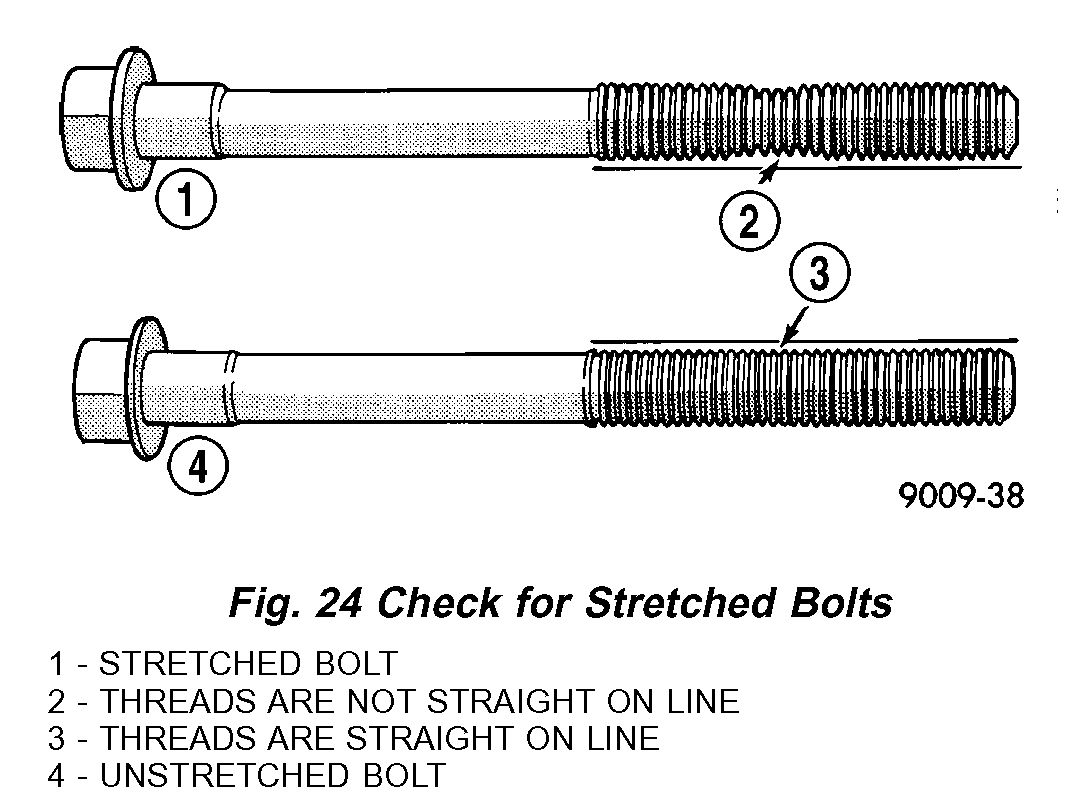 1

2

3

4

9009-38

Fig. 24 Check for Stretched Bolts

1 - STRETCHED BOLT
2 - THREADS ARE NOT STRAIGHT ON LINE
3 - THREADS ARE STRAIGHT ON LINE
4 - UNSTRETCHED BOLT