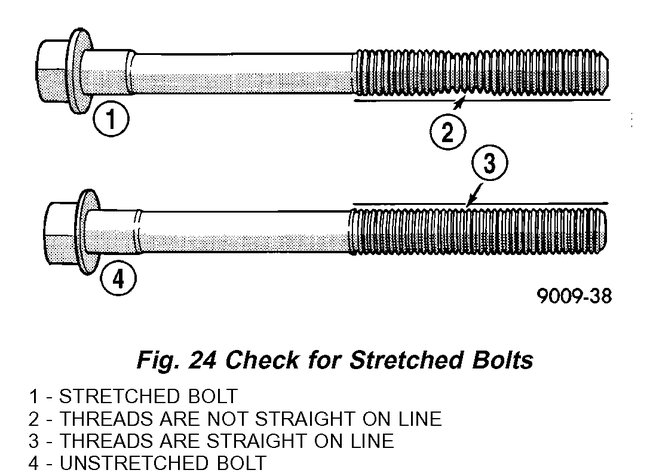 1

2

3

4

9009-38

Fig. 24 Check for Stretched Bolts

1 - STRETCHED BOLT
2 - THREADS ARE NOT STRAIGHT ON LINE
3 - THREADS ARE STRAIGHT ON LINE
4 - UNSTRETCHED BOLT