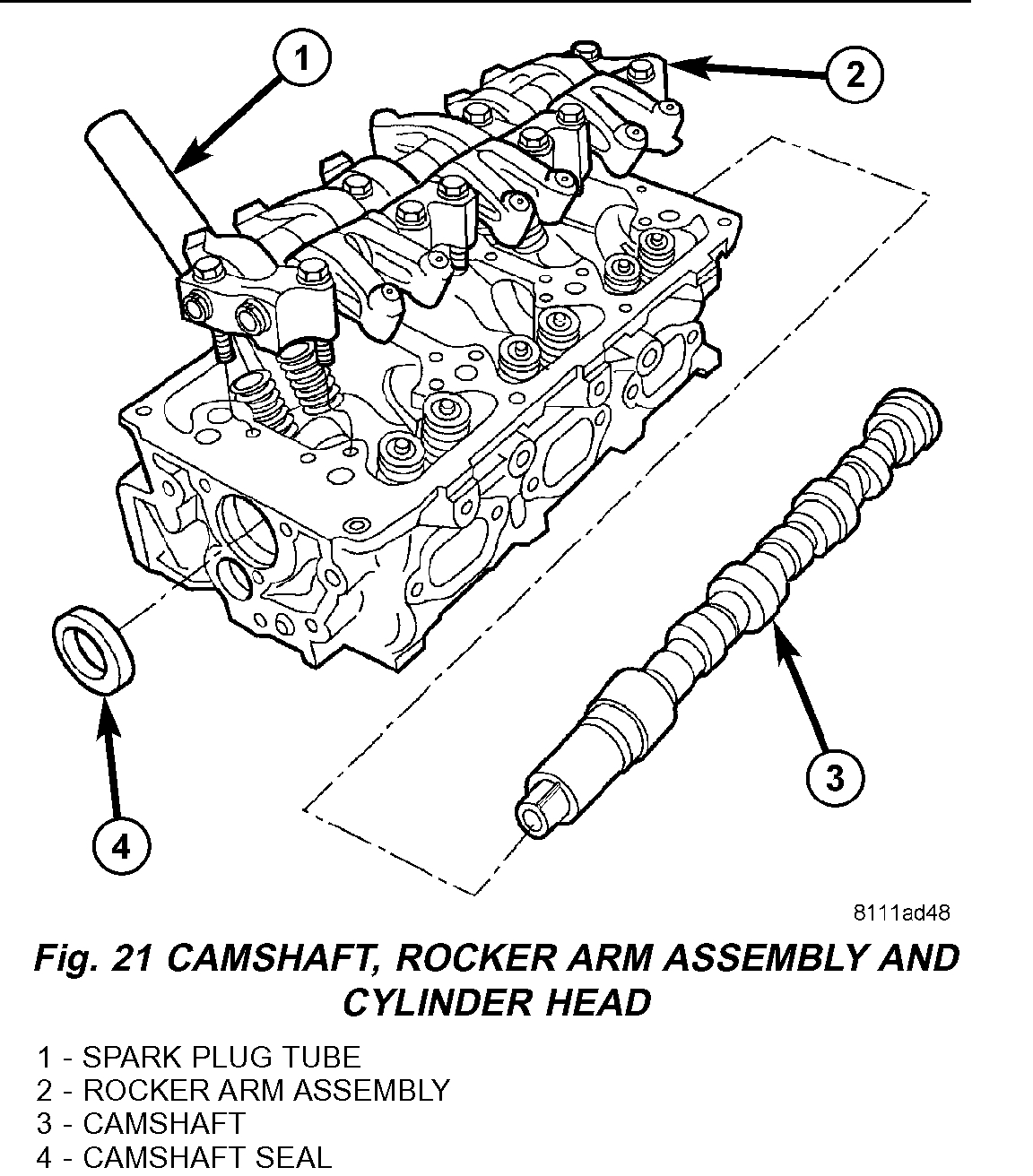 1

2

3

4

8111ad48

Fig. 21 CAMSHAFT, ROCKER ARM ASSEMBLY AND CYLINDER HEAD

1 - SPARK PLUG TUBE
2 - ROCKER ARM ASSEMBLY
3 - CAMSHAFT
4 - CAMSHAFT SEAL