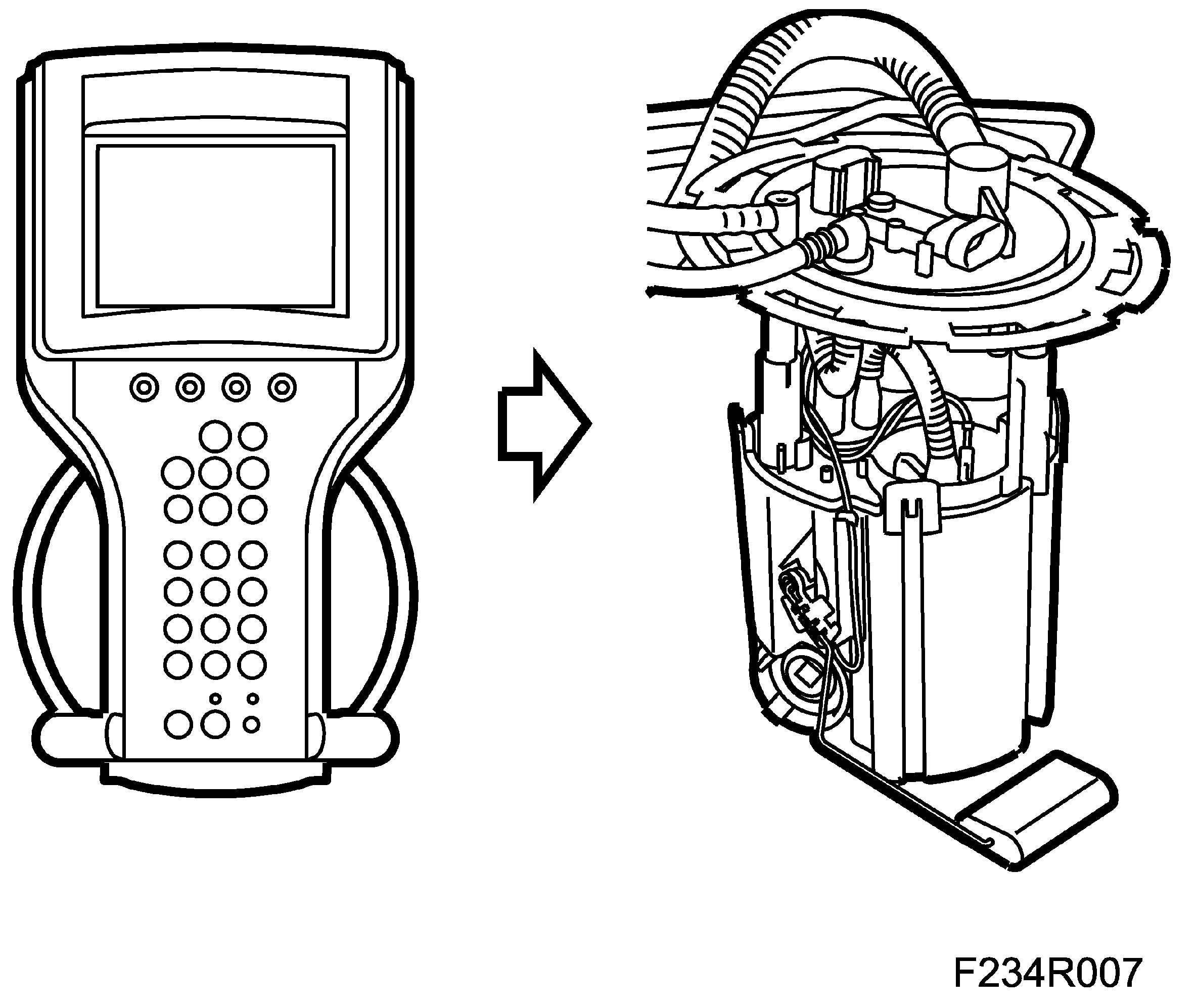 F234R007