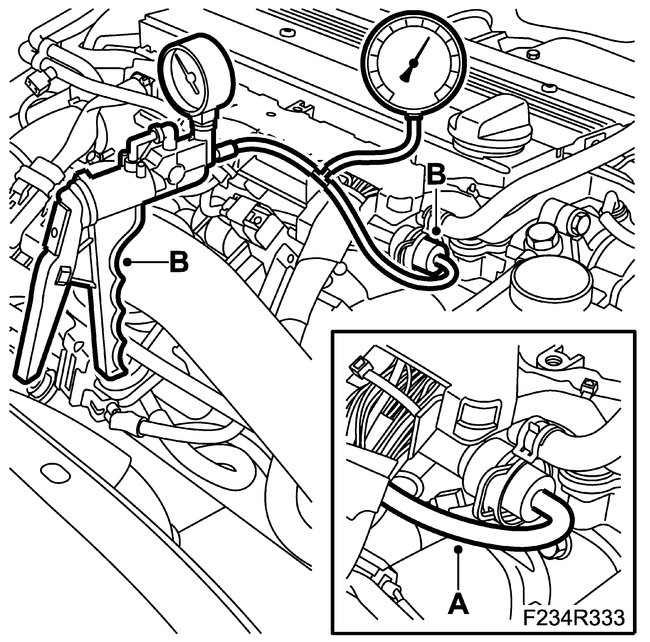 B
B
A
F234R333