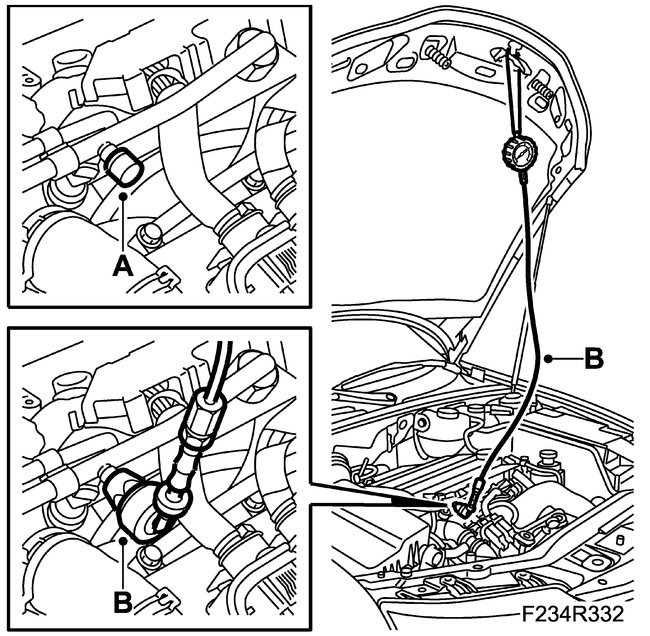 A

B

B

F234R332