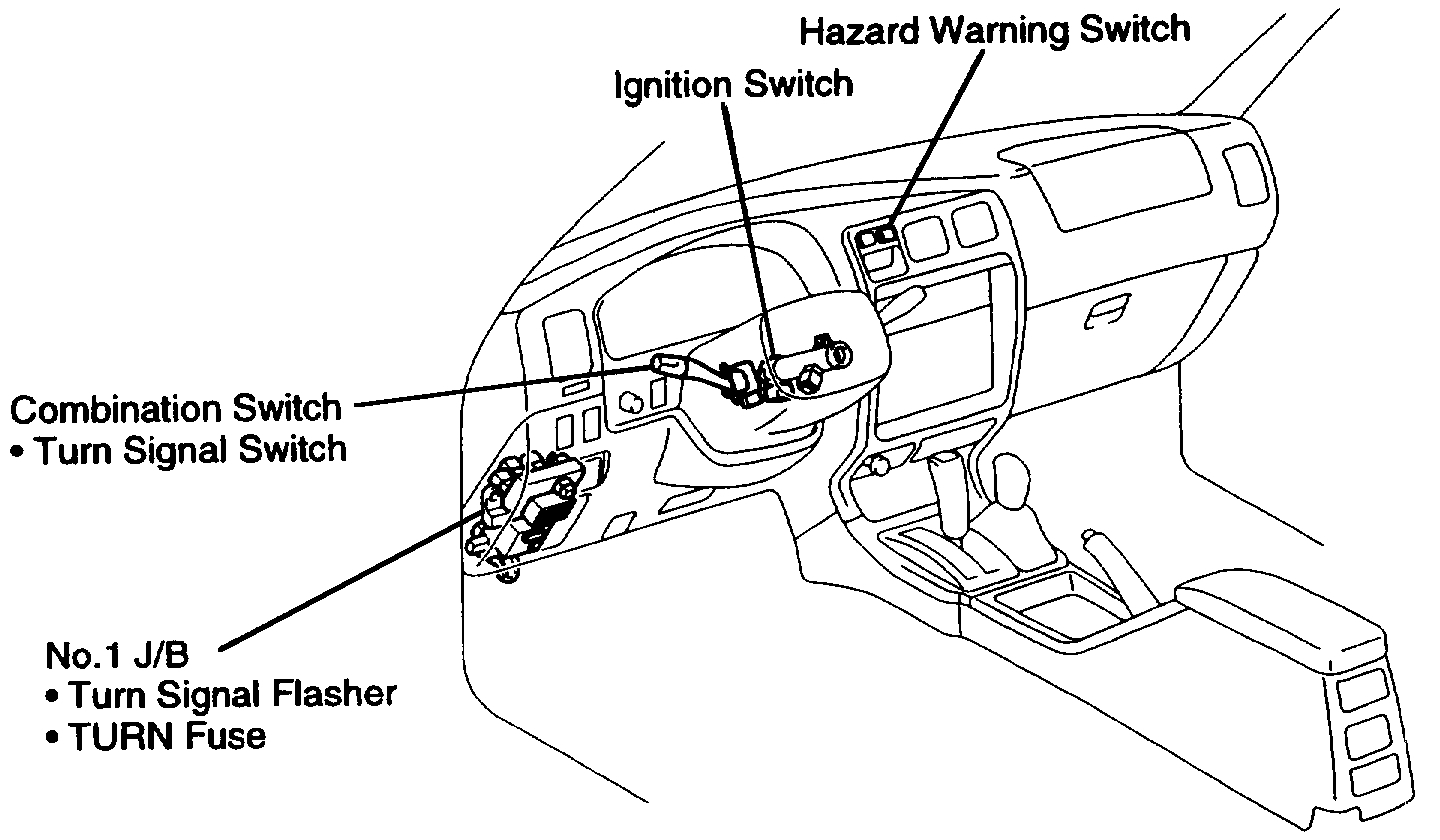 Hazard Warning Switch

Ignition Switch

Combination Switch
• Turn Signal Switch

No.1 J/B
• Turn Signal Flasher
• TURN Fuse