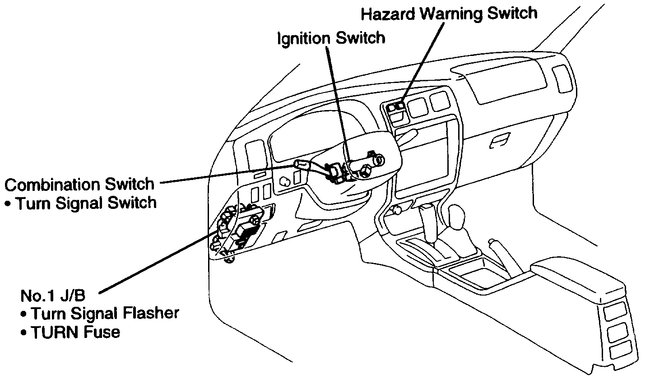 Hazard Warning Switch

Ignition Switch

Combination Switch
• Turn Signal Switch

No.1 J/B
• Turn Signal Flasher
• TURN Fuse