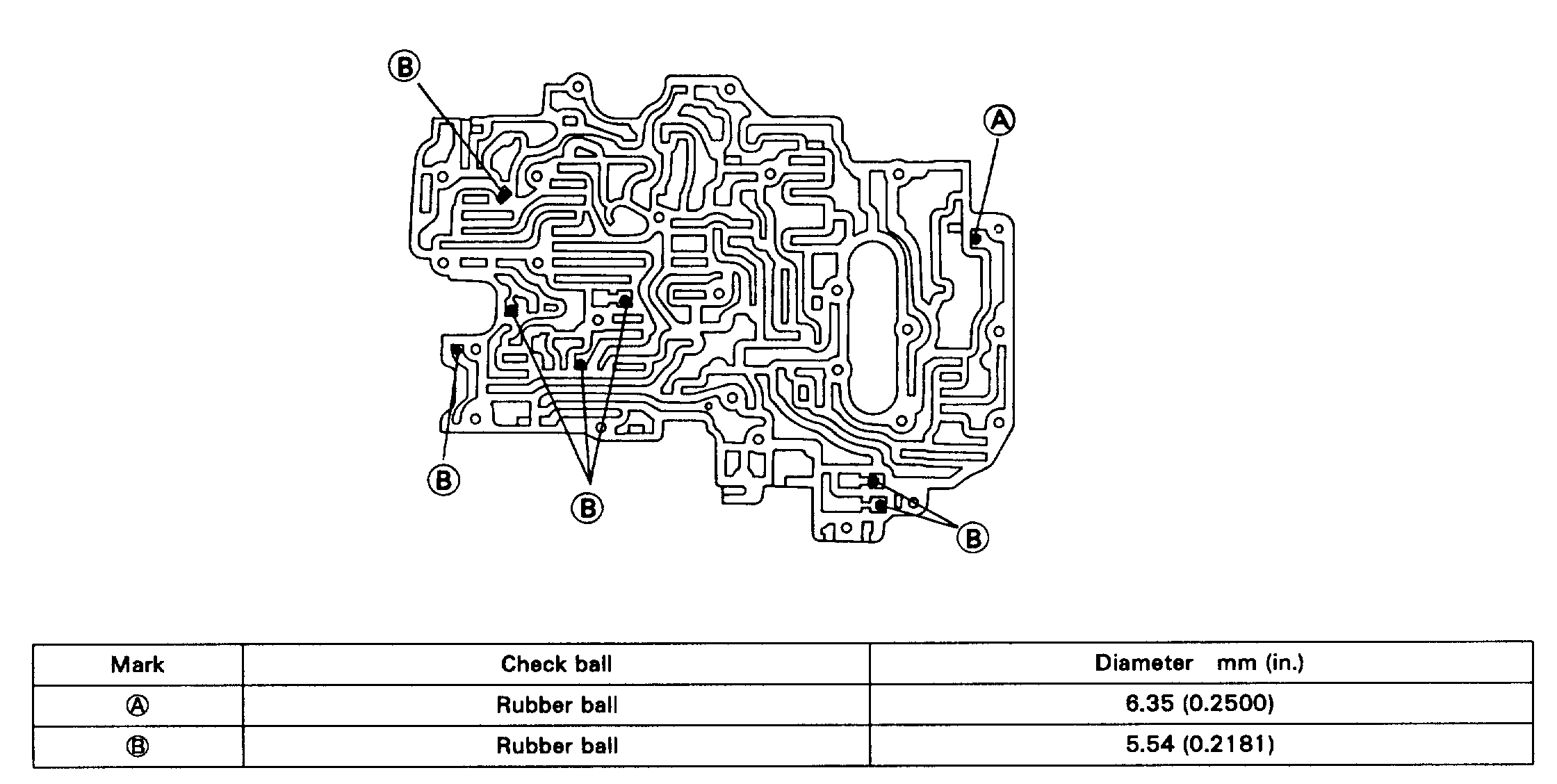 Ⓑ

Ⓐ

Ⓑ

Ⓑ

Ⓑ

| Mark | Check ball | Diameter mm (in.) |
|---|---|---|
| Ⓐ | Rubber ball | 6.35 (0.2500) |
| Ⓑ | Rubber ball | 5.54 (0.2181) |