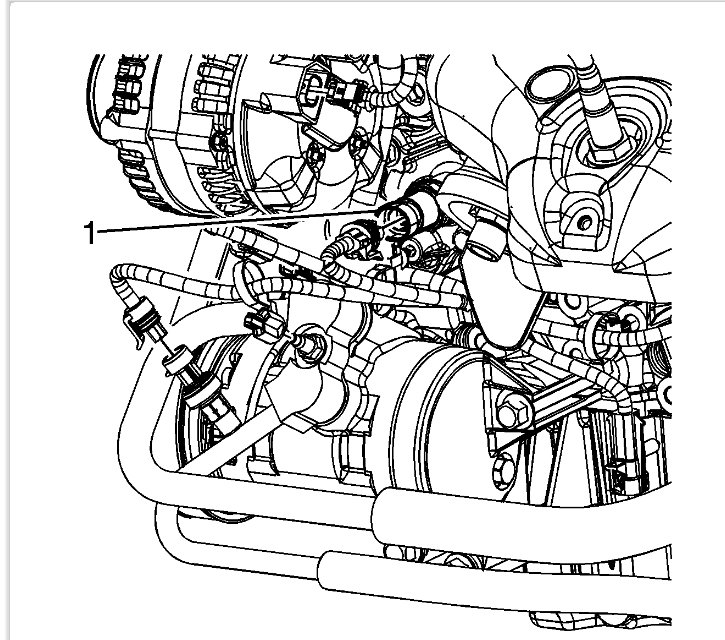 1