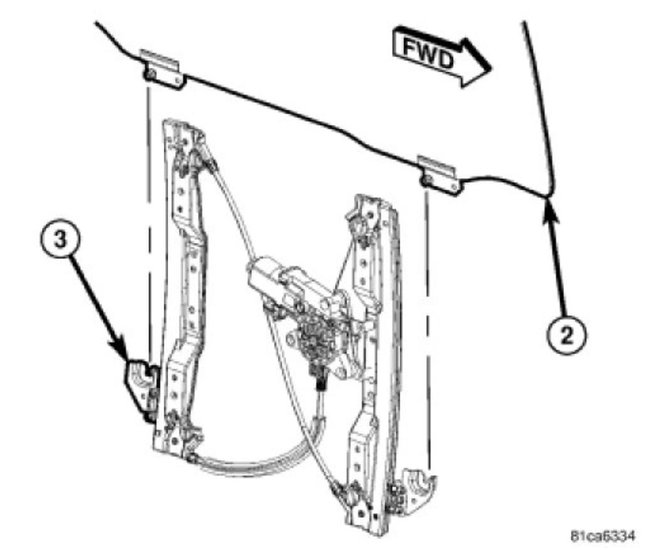 FWD

3

2

81ca6334