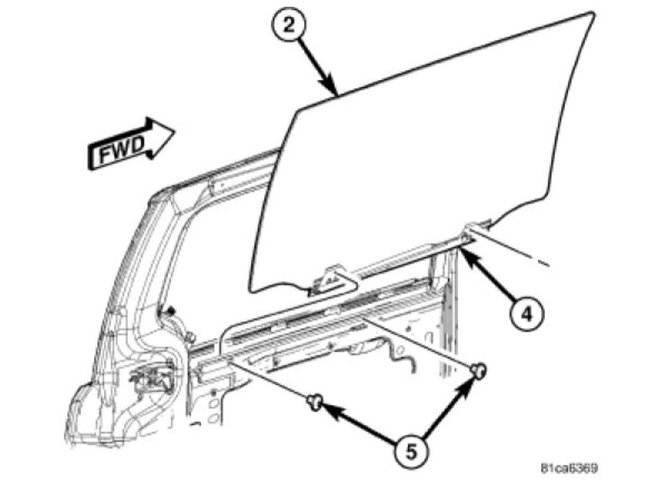 2

FWD

4

5

81ca6369