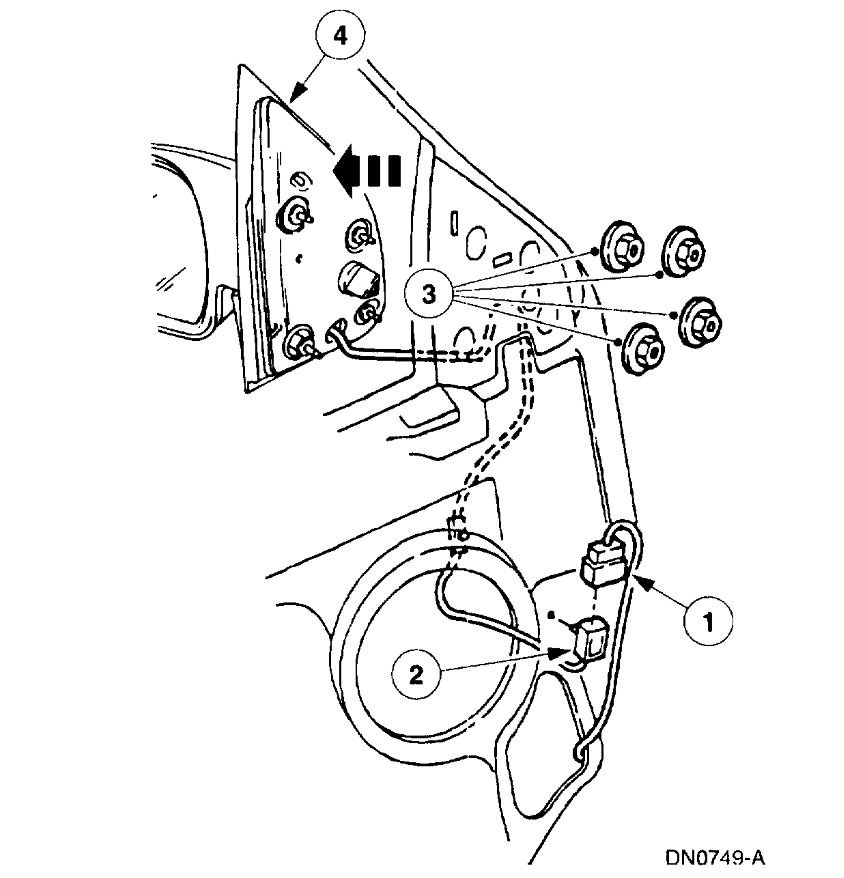 4
3
1
2
DN0749-A