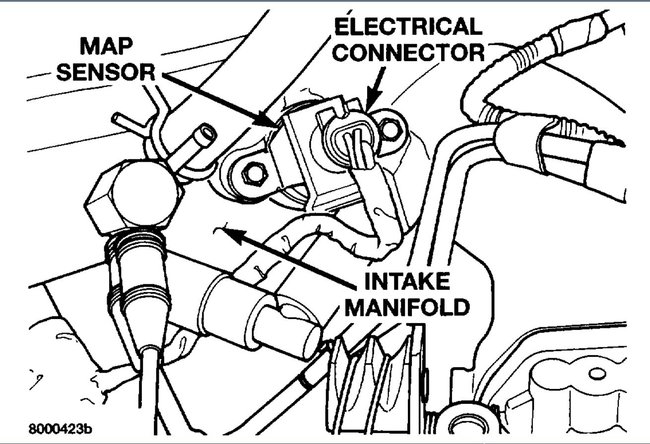 MAP SENSOR

ELECTRICAL CONNECTOR

INTAKE MANIFOLD

8000423b