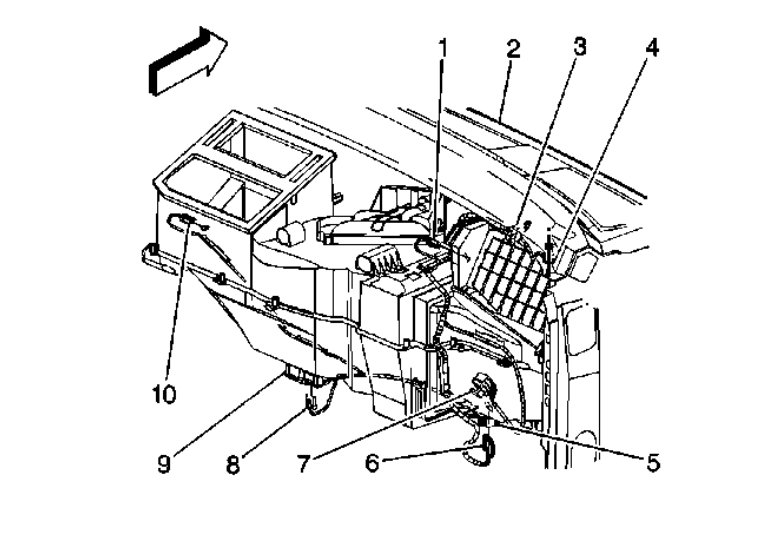 1 2 3 4
10
9 8 7 6 5