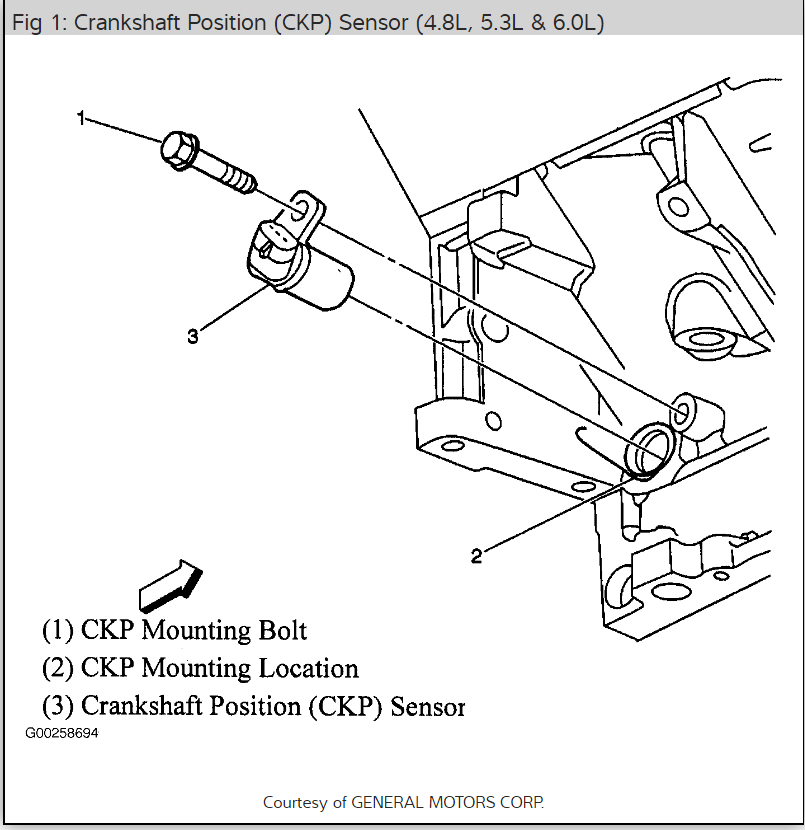 Fig 1: Crankshaft Position (CKP) Sensor (4.8L, 5.3L & 6.0L)

1

3

2

(1) CKP Mounting Bolt
(2) CKP Mounting Location
(3) Crankshaft Position (CKP) Sensor

G00258694

Courtesy of GENERAL MOTORS CORP.