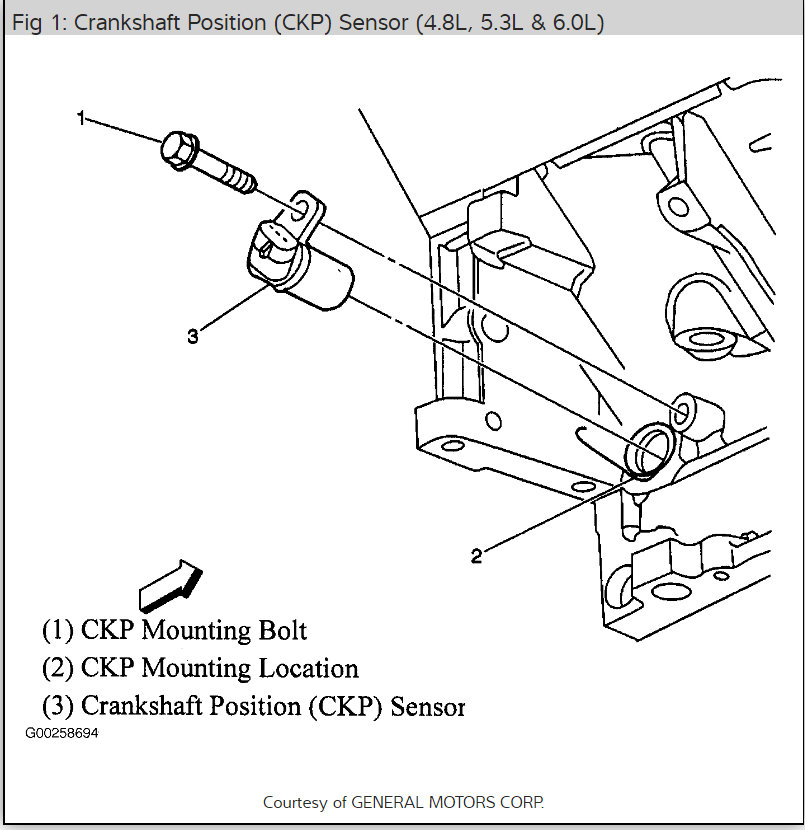 Fig 1: Crankshaft Position (CKP) Sensor (4.8L, 5.3L & 6.0L)

1

3

2

(1) CKP Mounting Bolt
(2) CKP Mounting Location
(3) Crankshaft Position (CKP) Sensor

G00258694

Courtesy of GENERAL MOTORS CORP.