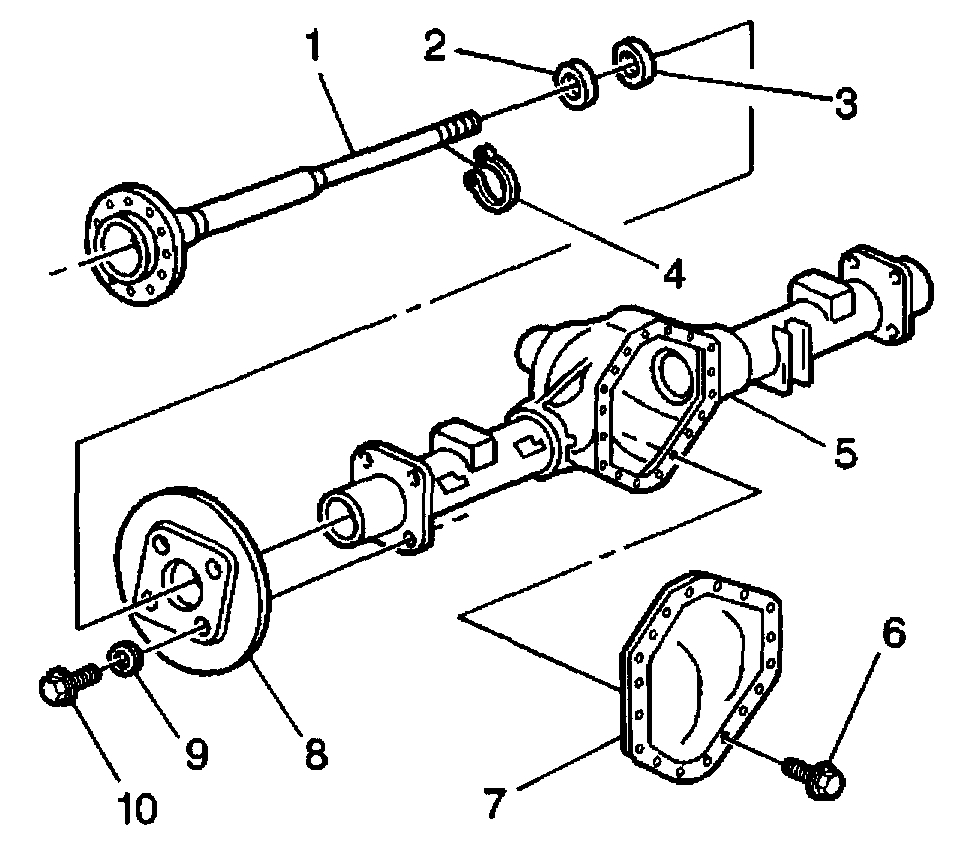 1
2
3
4
5
6
7
8
9
10