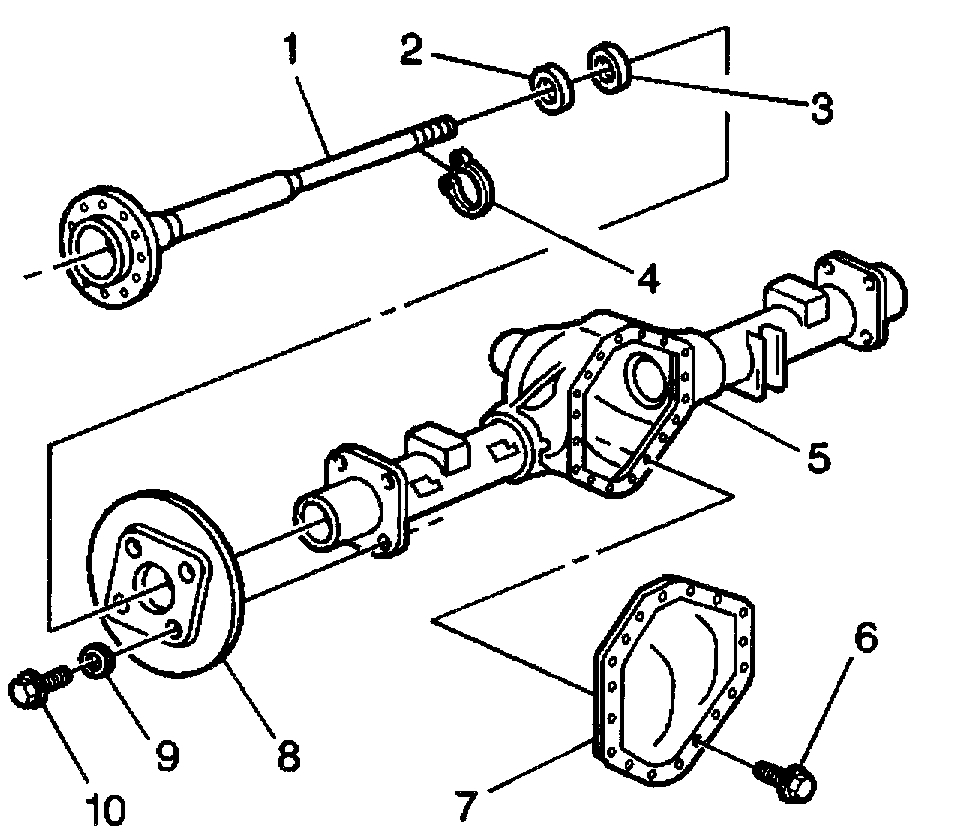 1
2
3
4
5
6
7
8
9
10