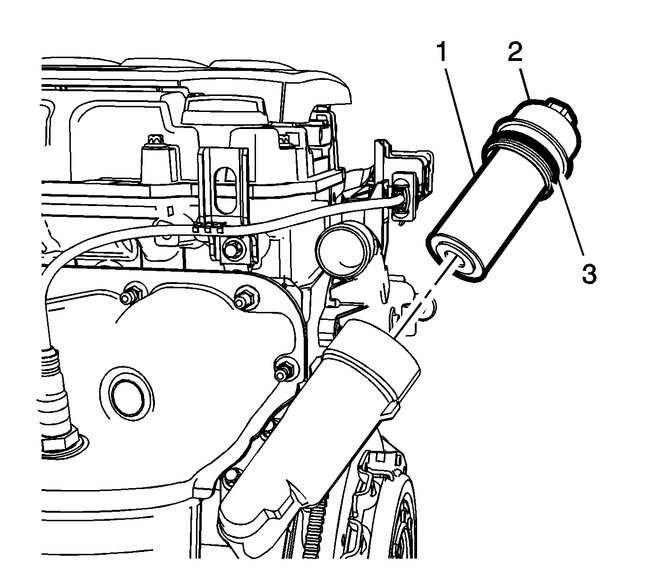 1
2
3