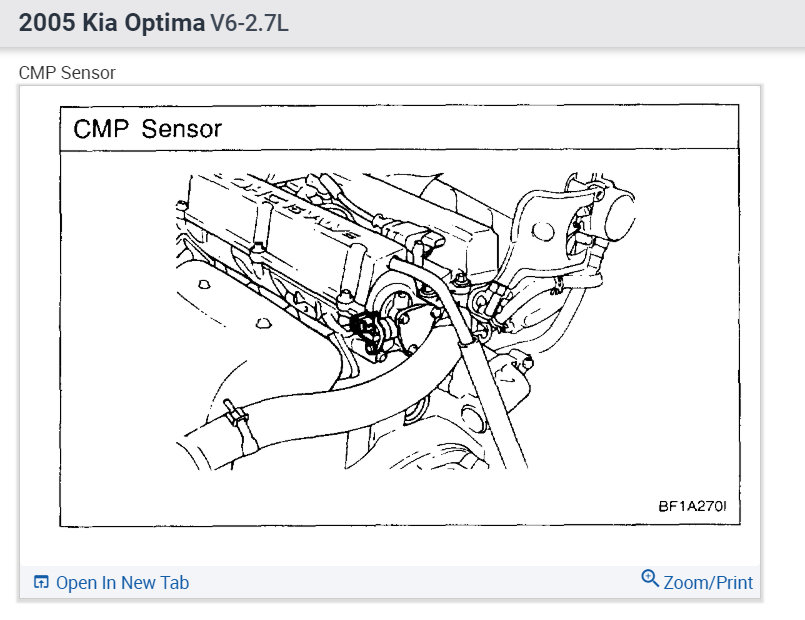 2005 Kia Optima V6-2.7L

CMP Sensor

CMP Sensor

BF1A270I

Open In New Tab

Zoom/Print