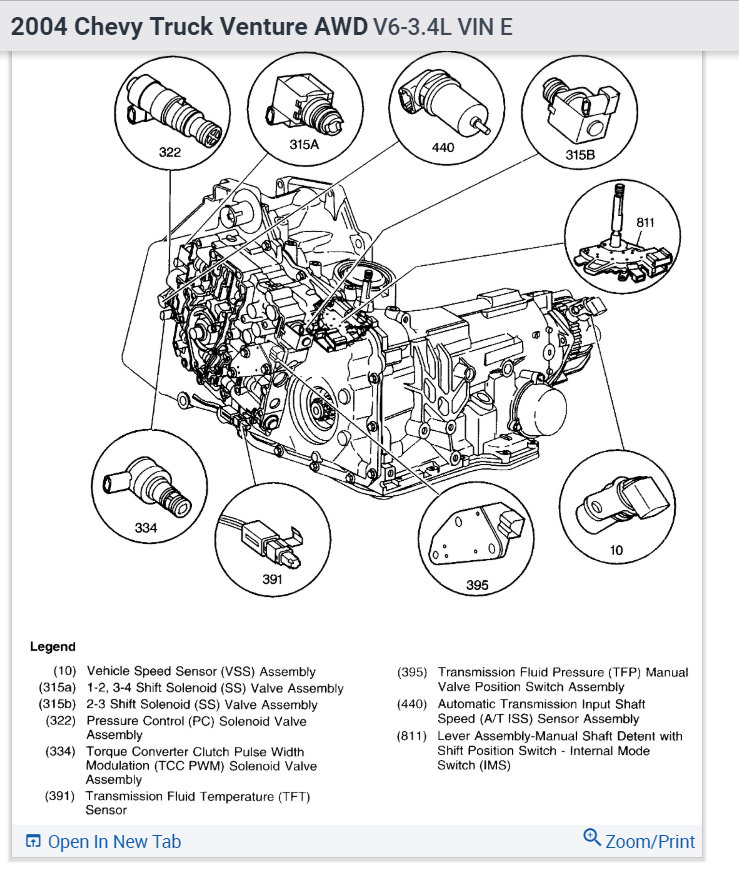 2004 Chevy Truck Venture AWD V6-3.4L VIN E

322
315A
440
315B
811
334
391
395
10

Legend

(10) Vehicle Speed Sensor (VSS) Assembly
(315a) 1-2, 3-4 Shift Solenoid (SS) Valve Assembly
(315b) 2-3 Shift Solenoid (SS) Valve Assembly
(322) Pressure Control (PC) Solenoid Valve Assembly
(334) Torque Converter Clutch Pulse Width Modulation (TCC PWM) Solenoid Valve Assembly
(391) Transmission Fluid Temperature (TFT) Sensor

(395) Transmission Fluid Pressure (TFP) Manual Valve Position Switch Assembly
(440) Automatic Transmission Input Shaft Speed (A/T ISS) Sensor Assembly
(811) Lever Assembly-Manual Shaft Detent with Shift Position Switch - Internal Mode Switch (IMS)

Open In New Tab
Zoom/Print