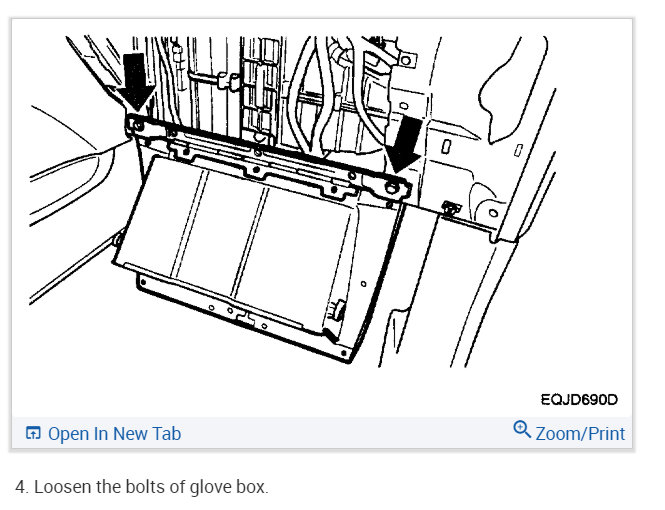 EQJD690D

Open In New Tab

Zoom/Print

4. Loosen the bolts of glove box.