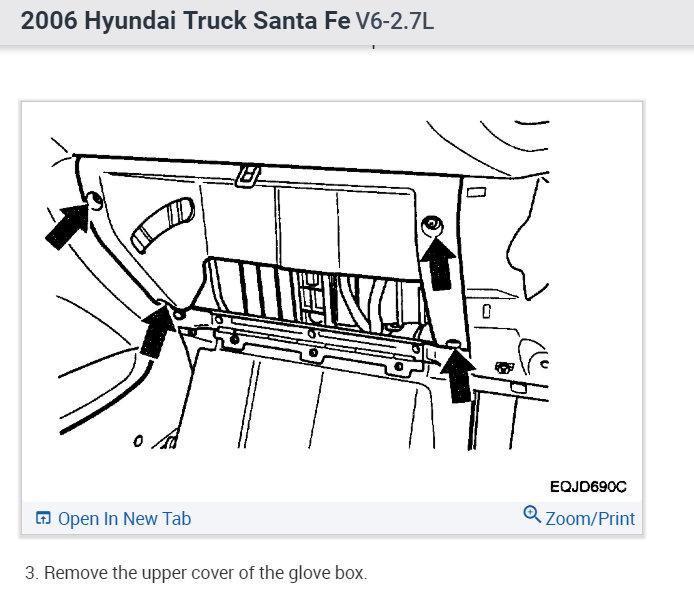 2006 Hyundai Truck Santa Fe V6-2.7L

EQJD690C

Open In New Tab

Zoom/Print

3. Remove the upper cover of the glove box.