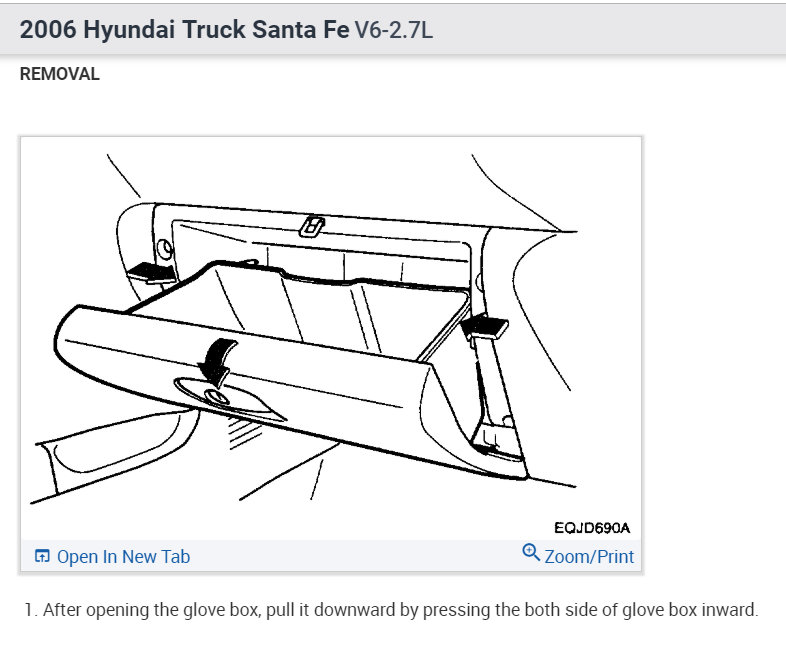 2006 Hyundai Truck Santa Fe V6-2.7L

REMOVAL

EQJD690A

Open In New Tab

Zoom/Print

1. After opening the glove box, pull it downward by pressing the both side of glove box inward.