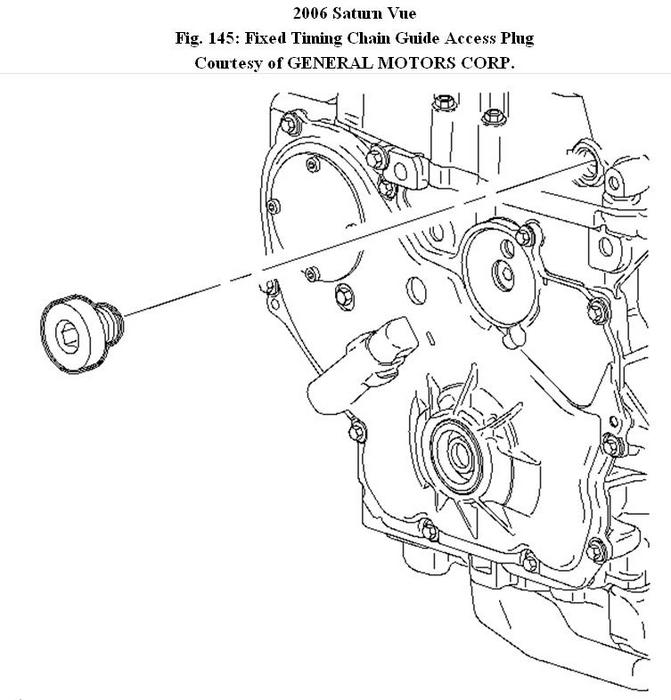 2006 Saturn Vue
Fig. 145: Fixed Timing Chain Guide Access Plug
Courtesy of GENERAL MOTORS CORP.