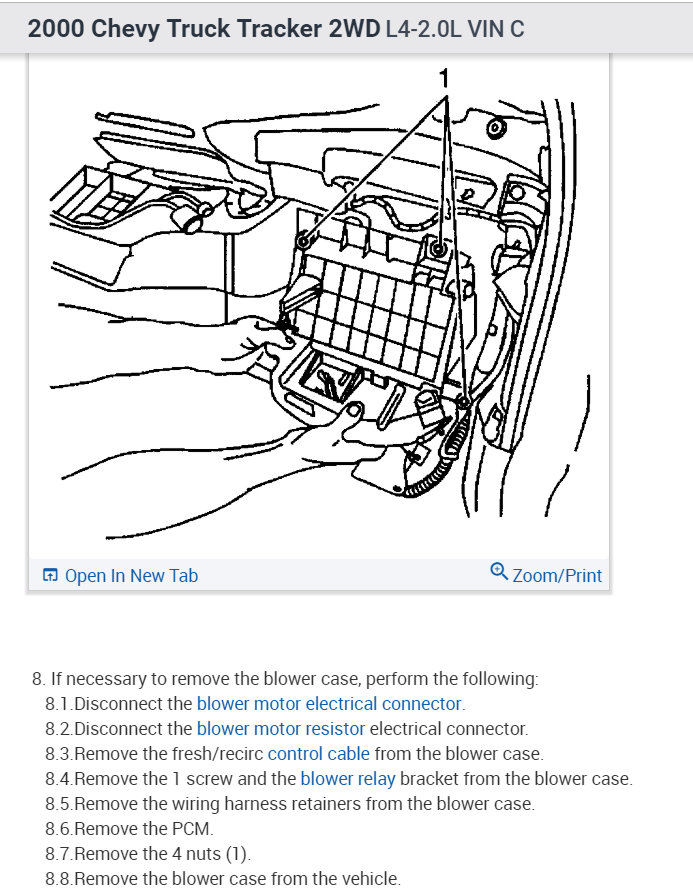 2000 Chevy Truck Tracker 2WD L4-2.0L VIN C

1

Open In New Tab

Zoom/Print

8. If necessary to remove the blower case, perform the following:
8.1.Disconnect the blower motor electrical connector.
8.2.Disconnect the blower motor resistor electrical connector.
8.3.Remove the fresh/recirc control cable from the blower case.
8.4.Remove the 1 screw and the blower relay bracket from the blower case.
8.5.Remove the wiring harness retainers from the blower case.
8.6.Remove the PCM.
8.7.Remove the 4 nuts (1).
8.8.Remove the blower case from the vehicle.