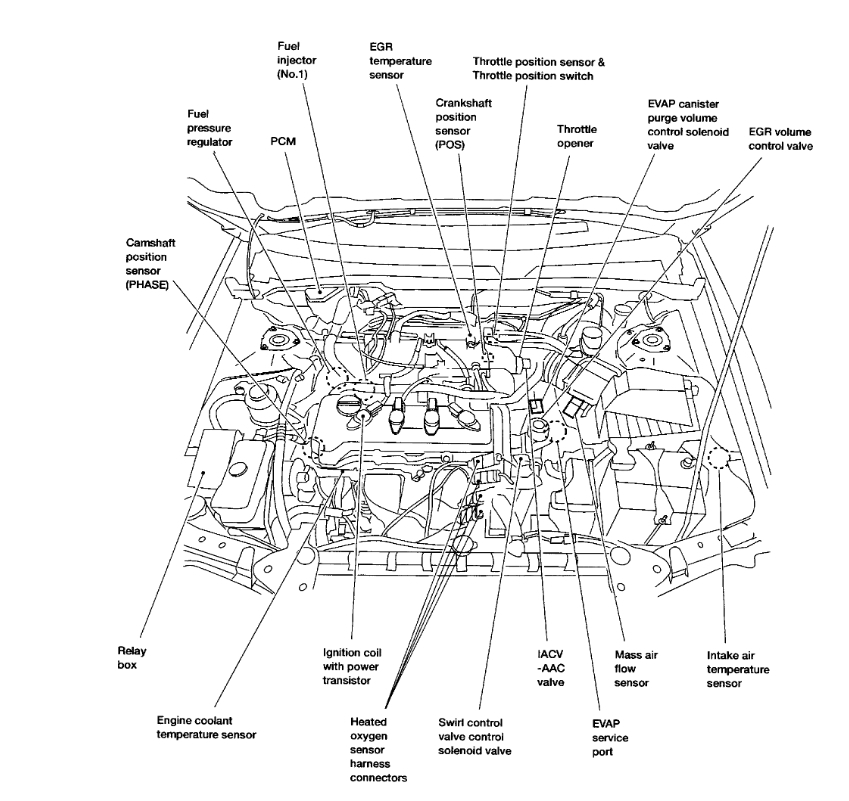 Fuel injector (No.1)

EGR temperature sensor

Throttle position sensor & Throttle position switch

Fuel pressure regulator

PCM

Crankshaft position sensor (POS)

Throttle opener

EVAP canister purge volume control solenoid valve

EGR volume control valve

Camshaft position sensor (PHASE)

Relay box

Engine coolant temperature sensor

Ignition coil with power transistor

Heated oxygen sensor harness connectors

Swirl control valve control solenoid valve

IACV -AAC valve

EVAP service port

Mass air flow sensor

Intake air temperature sensor