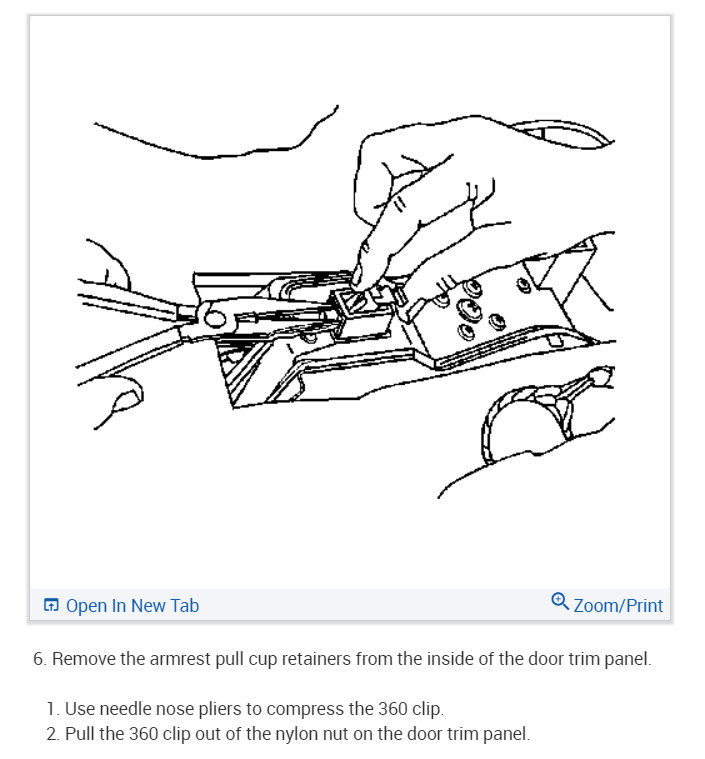 Open In New Tab
Zoom/Print

6. Remove the armrest pull cup retainers from the inside of the door trim panel.

1. Use needle nose pliers to compress the 360 clip.
2. Pull the 360 clip out of the nylon nut on the door trim panel.