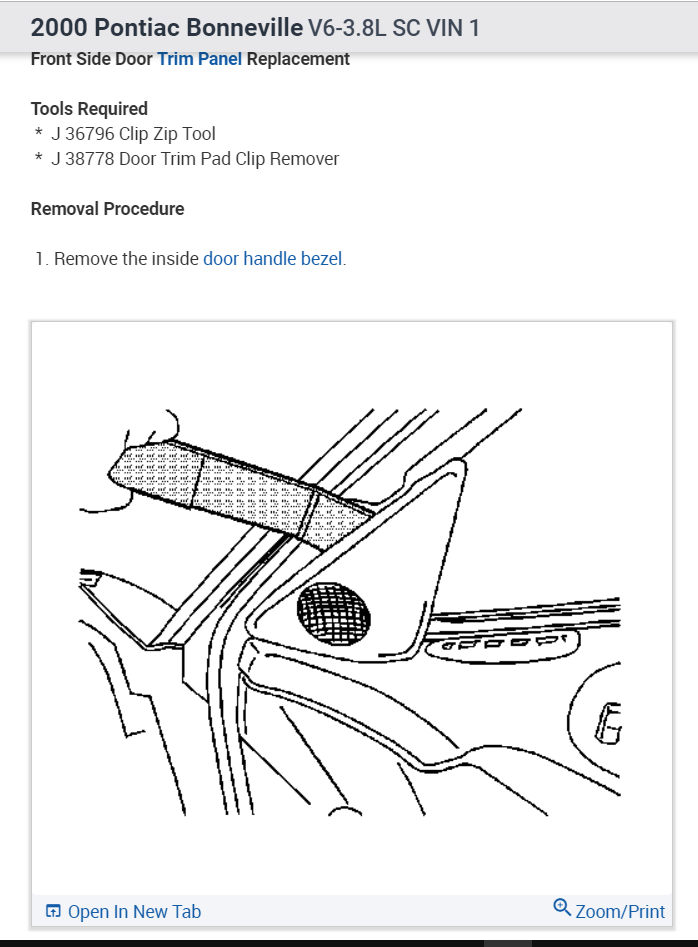 2000 Pontiac Bonneville V6-3.8L SC VIN 1

Front Side Door Trim Panel Replacement

Tools Required
* J 36796 Clip Zip Tool
* J 38778 Door Trim Pad Clip Remover

Removal Procedure

1. Remove the inside door handle bezel.

Open In New Tab

Zoom/Print