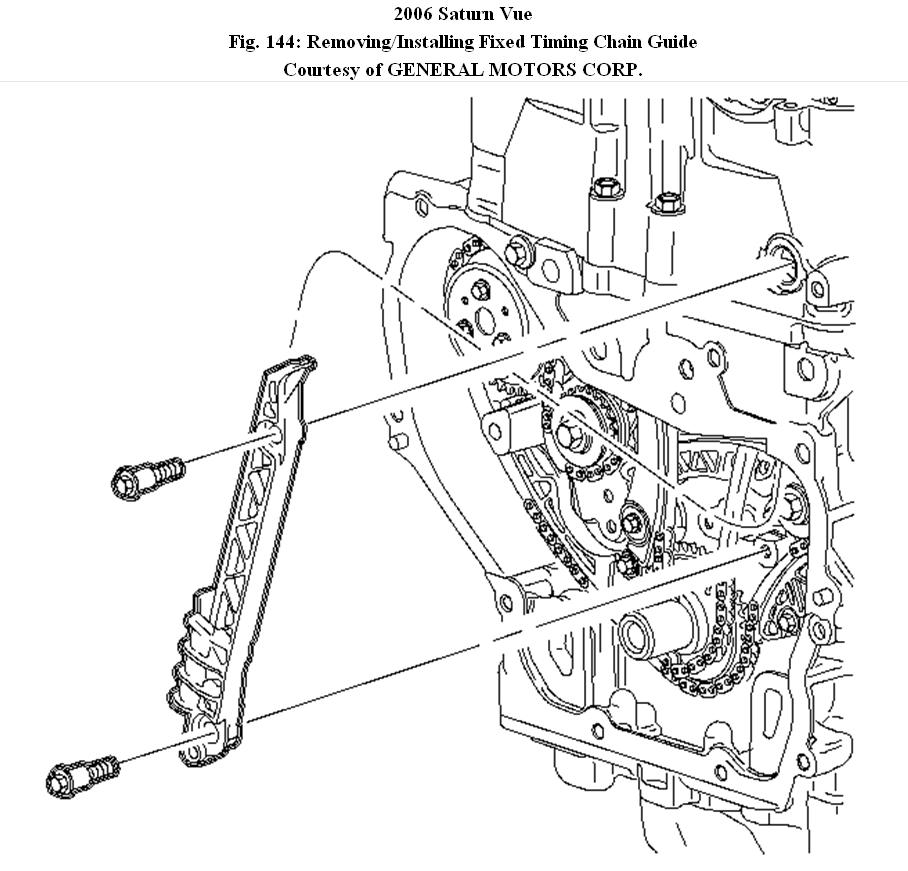 2006 Saturn Vue
Fig. 144: Removing/Installing Fixed Timing Chain Guide
Courtesy of GENERAL MOTORS CORP.