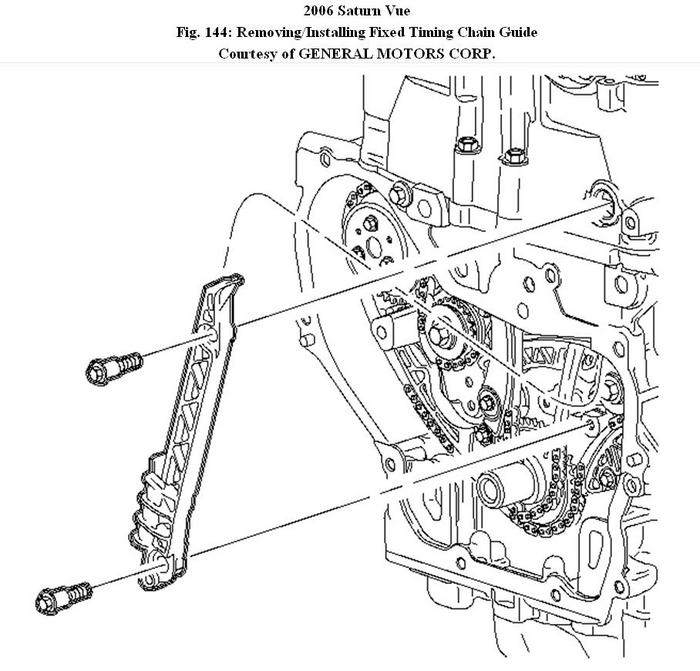 2006 Saturn Vue
Fig. 144: Removing/Installing Fixed Timing Chain Guide
Courtesy of GENERAL MOTORS CORP.