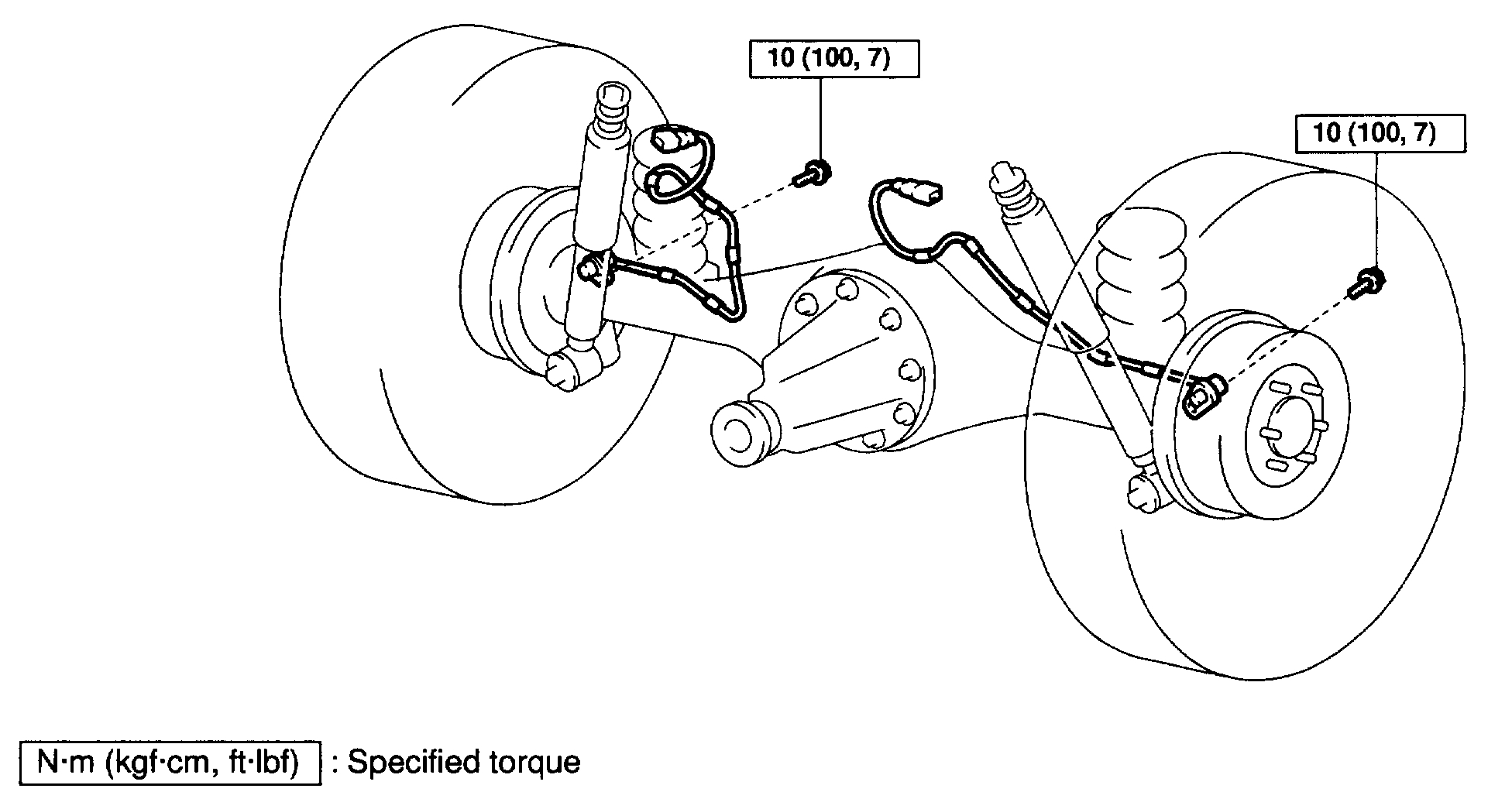 10 (100, 7)

10 (100, 7)

N·m (kgf·cm, ft·lbf) : Specified torque