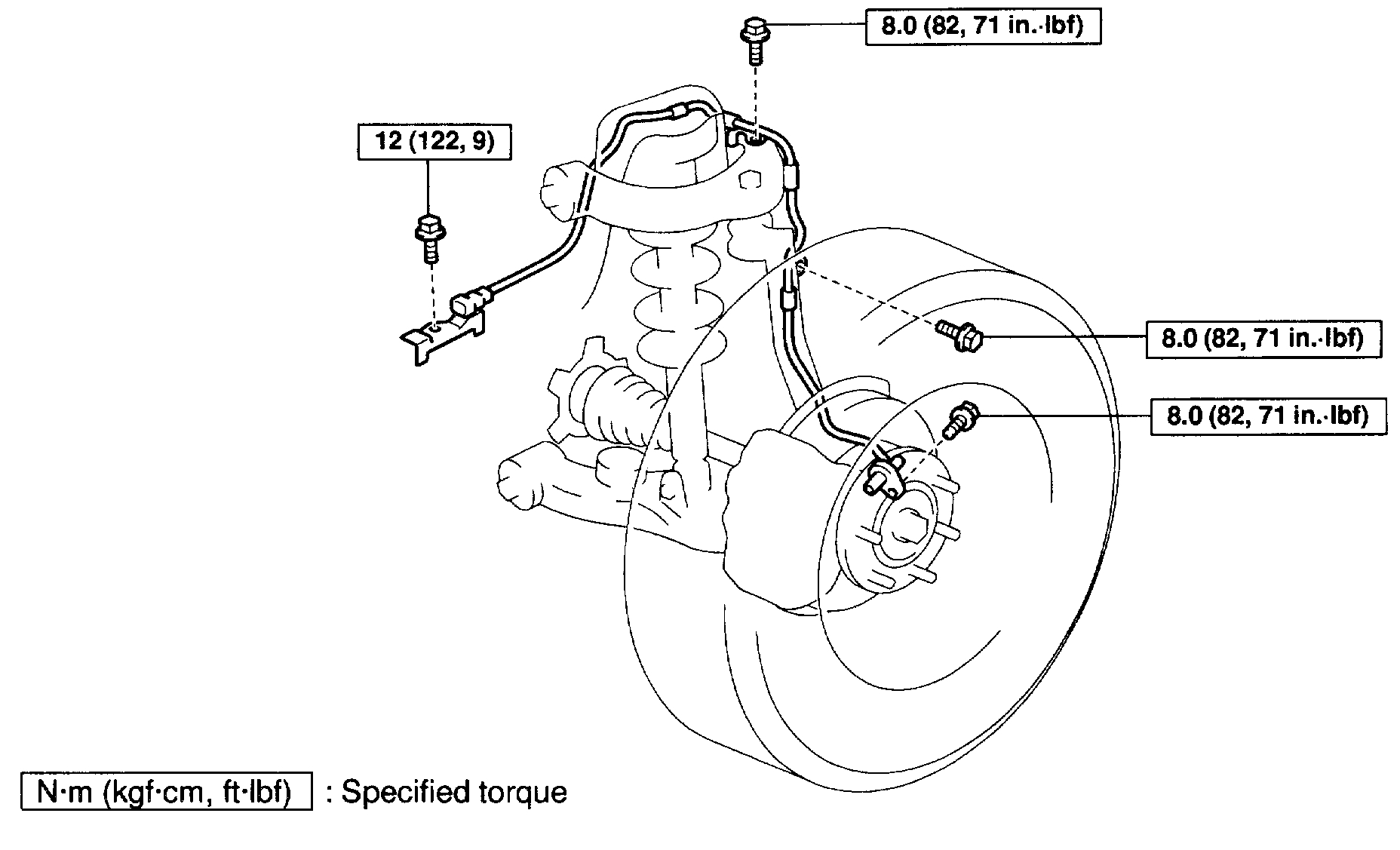 8.0 (82, 71 in.·lbf)

12 (122, 9)

8.0 (82, 71 in.·lbf)

8.0 (82, 71 in.·lbf)

N·m (kgf·cm, ft·lbf) : Specified torque