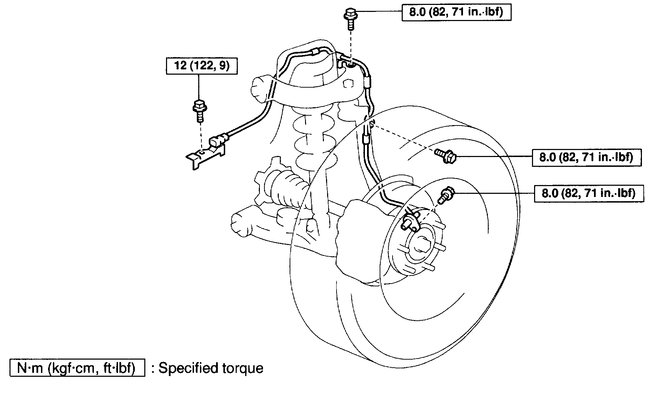 8.0 (82, 71 in.·lbf)

12 (122, 9)

8.0 (82, 71 in.·lbf)

8.0 (82, 71 in.·lbf)

N·m (kgf·cm, ft·lbf) : Specified torque